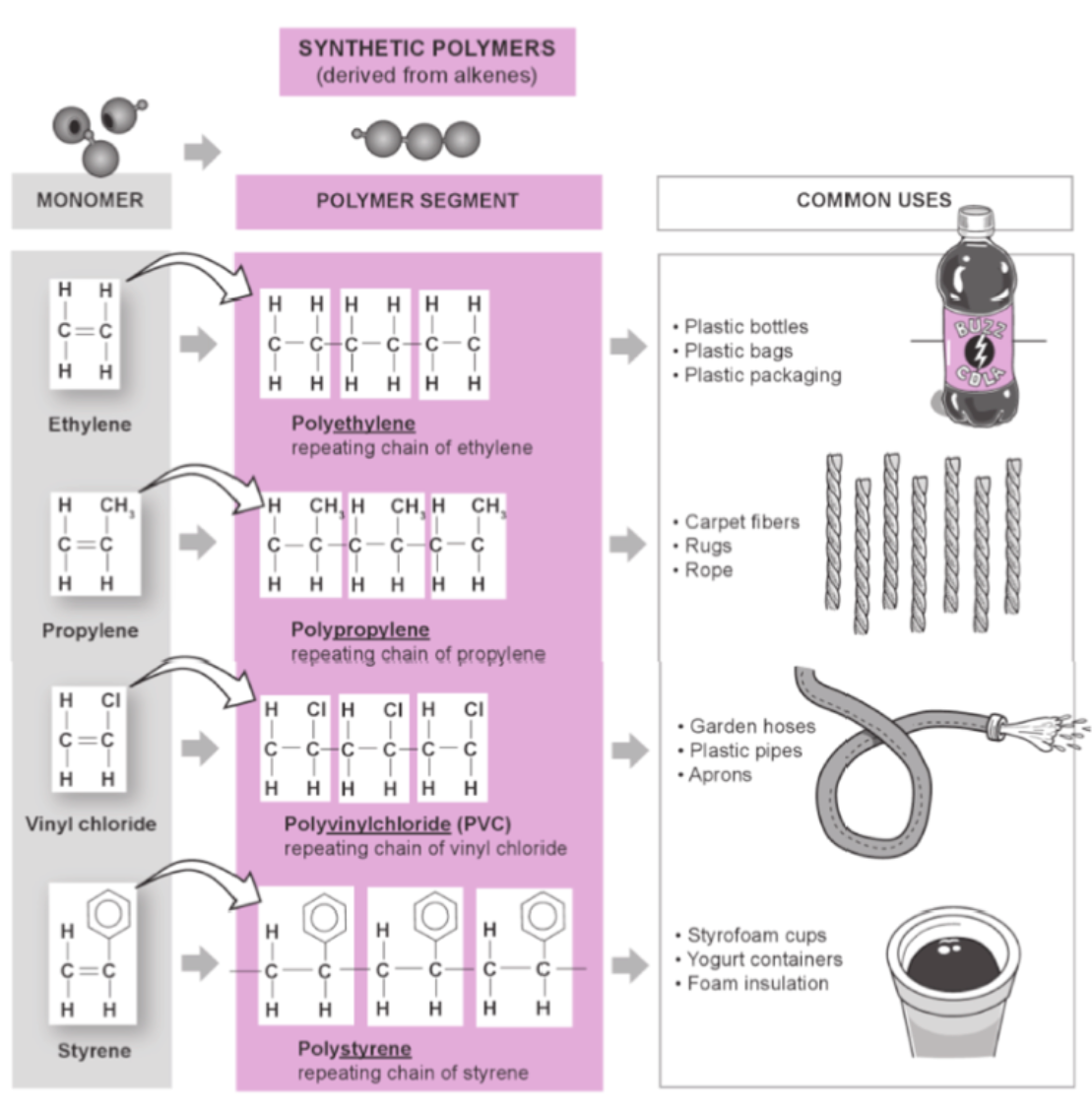 SYNTHETIC POLYMERS
(derived from alkenes)

MONOMER

POLYMER SEGMENT

COMMON USES

H H
C=C
H H

Ethylene

H H H H H H
C—C—C—C—C—C
H H H H H H

Polyethylene
repeating chain of ethylene

• Plastic bottles
• Plastic bags
• Plastic packaging

BUZZ COLA

H $CH_3$
C=C
H H

Propylene

H $CH_3$ H $CH_3$ H $CH_3$
C—C—C—C—C—C
H H H H H H

Polypropylene
repeating chain of propylene

• Carpet fibers
• Rugs
• Rope

H Cl
C=C
H H

Vinyl chloride

H Cl H Cl H Cl
C—C—C—C—C—C
H H H H H H

Polyvinylchloride (PVC)
repeating chain of vinyl chloride

• Garden hoses
• Plastic pipes
• Aprons

H
C=C
H H

Styrene

H H H
C—C—C—C—C—C
H H H H H H

Polystyrene
repeating chain of styrene

• Styrofoam cups
• Yogurt containers
• Foam insulation