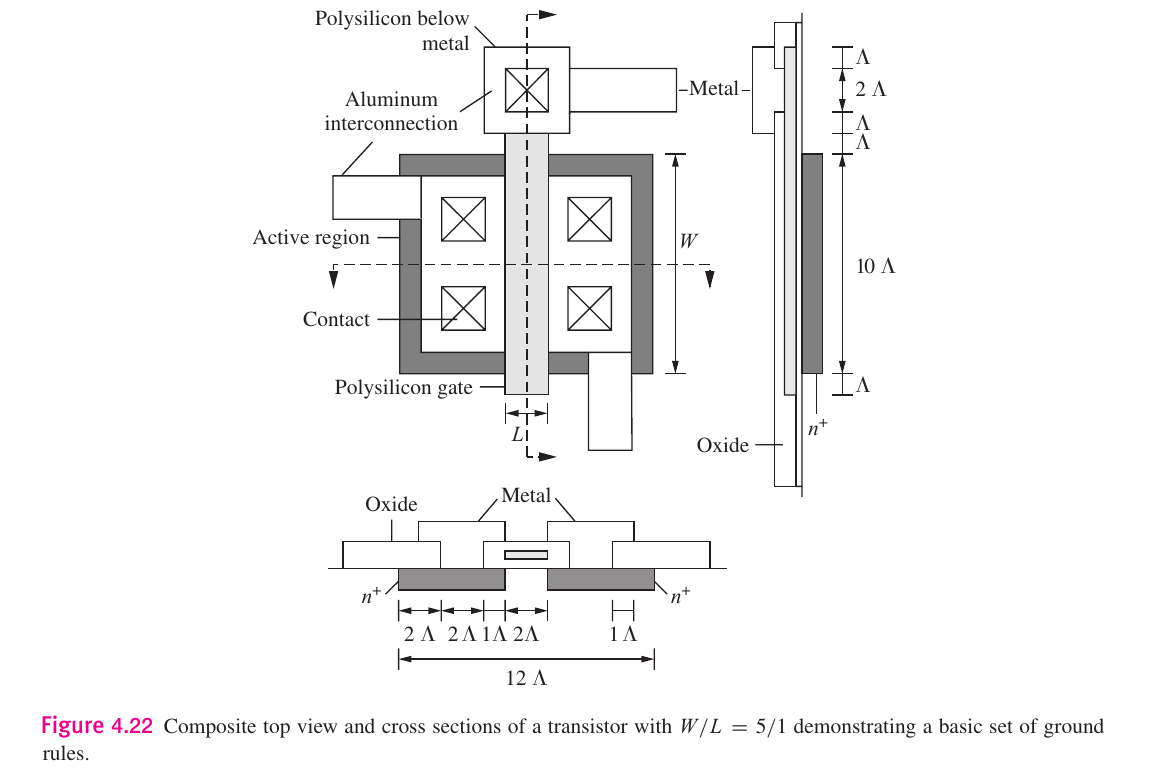 Polysilicon below metal

Aluminum interconnection

Metal

Active region

Contact

Polysilicon gate

$W$

$L$

$\Lambda$

$2\ \Lambda$

$\Lambda$

$\Lambda$

$10\ \Lambda$

$\Lambda$

$n^+$

Oxide

Oxide

Metal

$n^+$

$n^+$

$2\ \Lambda$ $2\ \Lambda$ $1\Lambda$ $2\Lambda$

$1\ \Lambda$

$12\ \Lambda$

Figure 4.22 Composite top view and cross sections of a transistor with $W/L = 5/1$ demonstrating a basic set of ground rules.